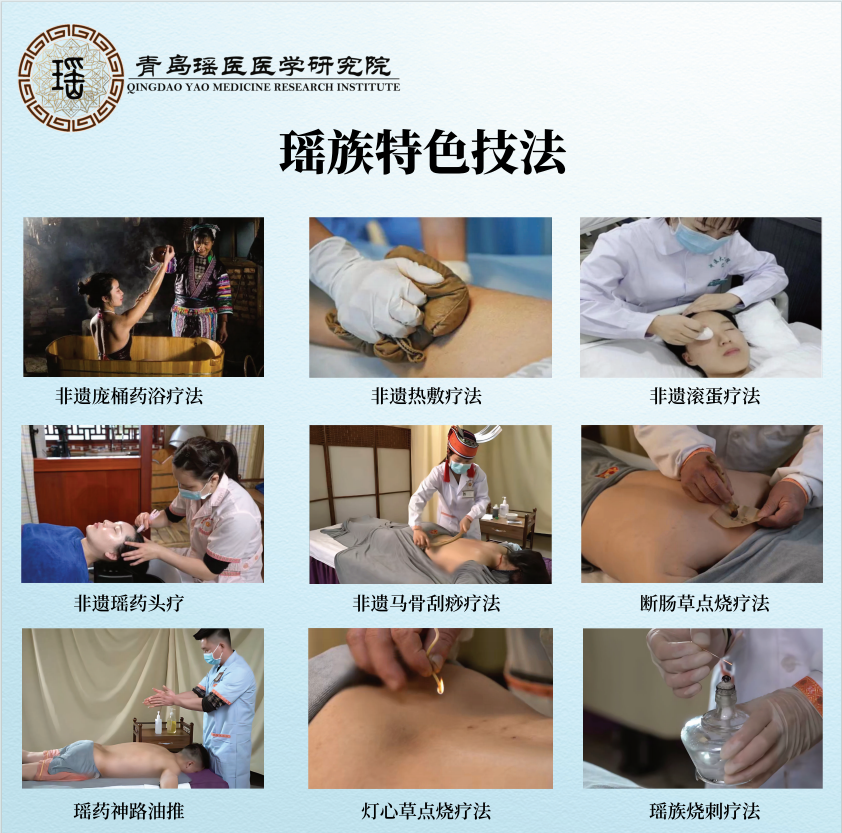 瑶

青岛瑶医医学研究院
QINGDAO YAO MEDICINE RESEARCH INSTITUTE

瑶族特色技法

非遗庞桶药浴疗法

非遗热敷疗法

非遗滚蛋疗法

非遗瑶药头疗

非遗马骨刮痧疗法

断肠草点烧疗法

瑶药神路油推

灯心草点烧疗法

瑶族烧刺疗法